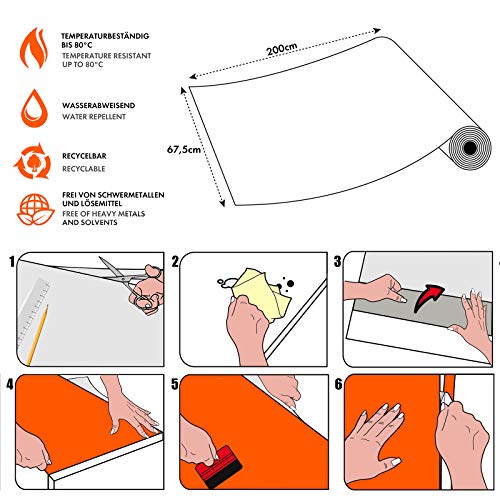 TEMPERATURBESTÄNDIG BIS 80°C
TEMPERATURE RESISTANT UP TO 80°C

WASSERABWEISEND
WATER REPELLENT

RECYCELBAR
RECYCLABLE

FREI VON SCHWERMETALLEN UND LÖSEMITTEL
FREE OF HEAVY METALS AND SOLVENTS

200cm

67,5cm

1

2

3

4

5

6