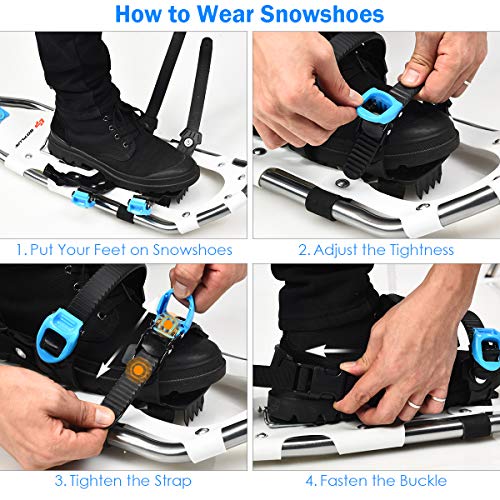 How to Wear Snowshoes

GOPLUS

1. Put Your Feet on Snowshoes

2. Adjust the Tightness

3. Tighten the Strap

4. Fasten the Buckle