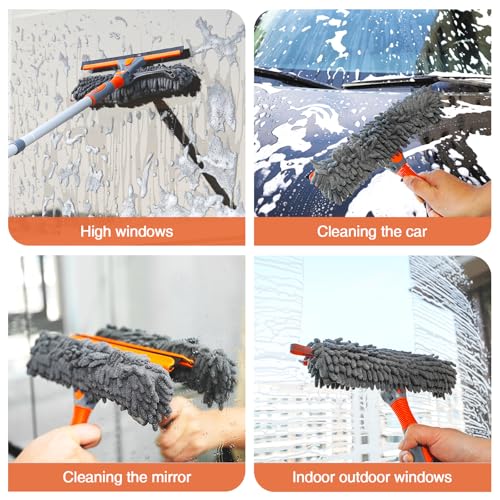 High windows

Cleaning the car

Cleaning the mirror

Indoor outdoor windows