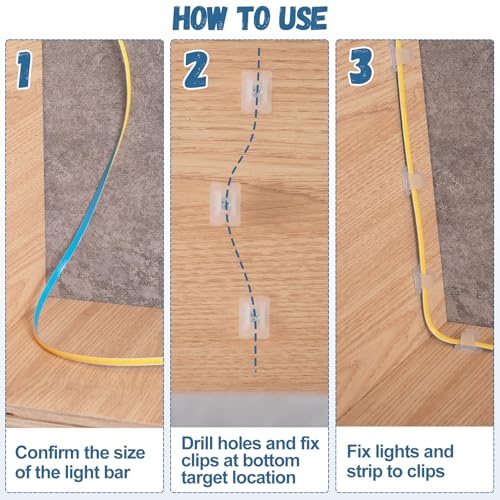 HOW TO USE

1

Confirm the size of the light bar

2

Drill holes and fix clips at bottom target location

3

Fix lights and strip to clips