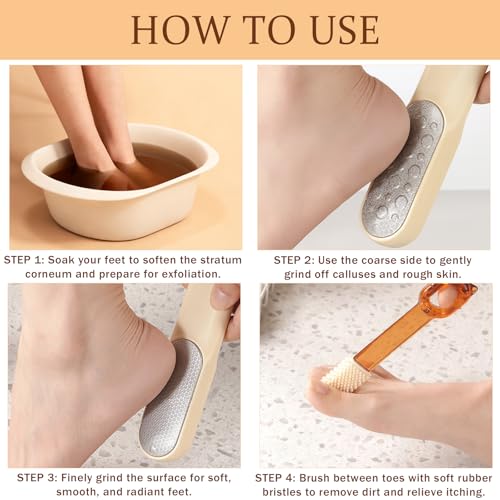 HOW TO USE

STEP 1: Soak your feet to soften the stratum corneum and prepare for exfoliation.

STEP 2: Use the coarse side to gently grind off calluses and rough skin.

STEP 3: Finely grind the surface for soft, smooth, and radiant feet.

STEP 4: Brush between toes with soft rubber bristles to remove dirt and relieve itching.