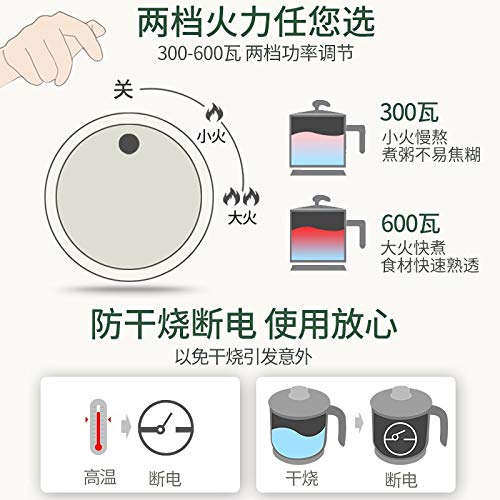 两档火力任您选
300-600瓦 两档功率调节

关
小火
大火

300瓦
小火慢熬
煮粥不易焦糊

600瓦
大火快煮
食材快速熟透

防干烧断电 使用放心
以免干烧引发意外

高温
断电

干烧
断电