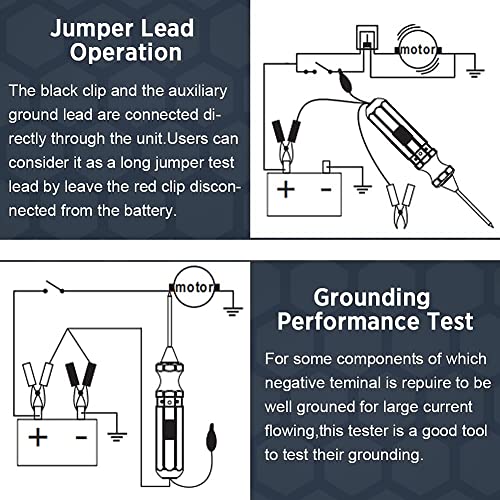 Jumper Lead Operation

The black clip and the auxiliary ground lead are connected directly through the unit.Users can consider it as a long jumper test lead by leave the red clip disconnected from the battery.

motor

+ -

motor

+ -

Grounding Performance Test

For some components of which negative teminal is repuire to be well grouned for large current flowing,this tester is a good tool to test their grounding.