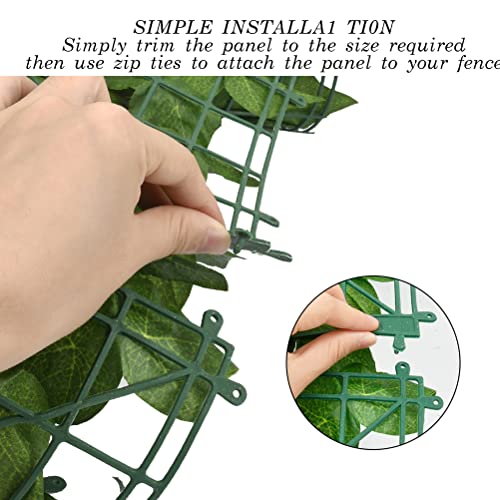 SIMPLE INSTALLA1 TI0N
Simply trim the panel to the size required then use zip ties to attach the panel to your fence