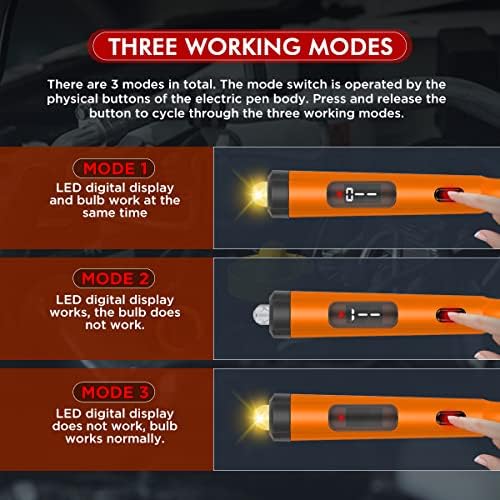 THREE WORKING MODES

There are 3 modes in total. The mode switch is operated by the physical buttons of the electric pen body. Press and release the button to cycle through the three working modes.

MODE 1
LED digital display and bulb work at the same time

0--

MODE 2
LED digital display works, the bulb does not work.

1--

MODE 3
LED digital display does not work, bulb works normally.