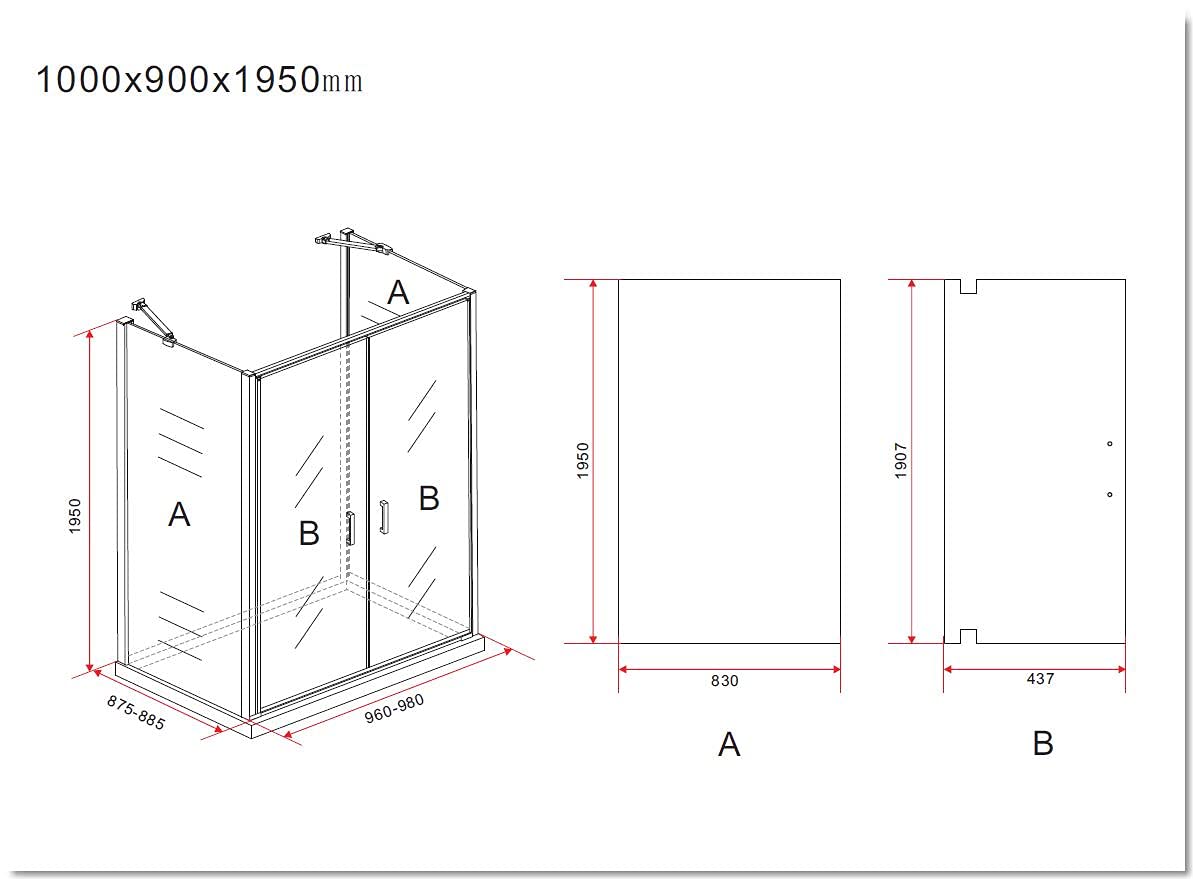 1000x900x1950mm

A

1950

A

B

B

875-885

960-980

1950

830

A

1907

437

B