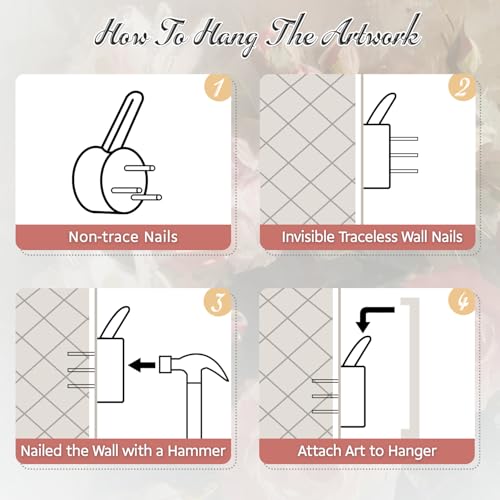 How To Hang The Artwork

1

Non-trace Nails

2

Invisible Traceless Wall Nails

3

Nailed the Wall with a Hammer

4

Attach Art to Hanger