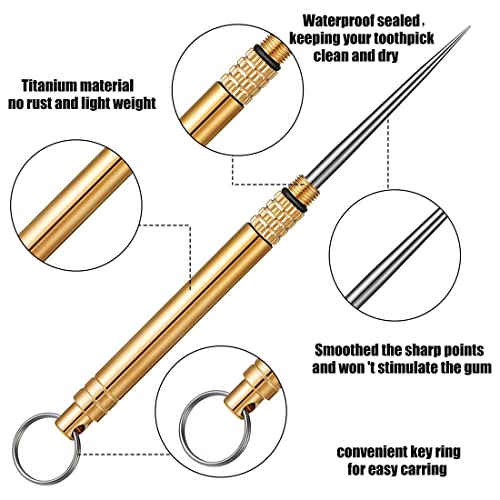 Waterproof sealed , keeping your toothpick clean and dry

Titanium material no rust and light weight

Smoothed the sharp points and won 't stimulate the gum

convenient key ring for easy carring