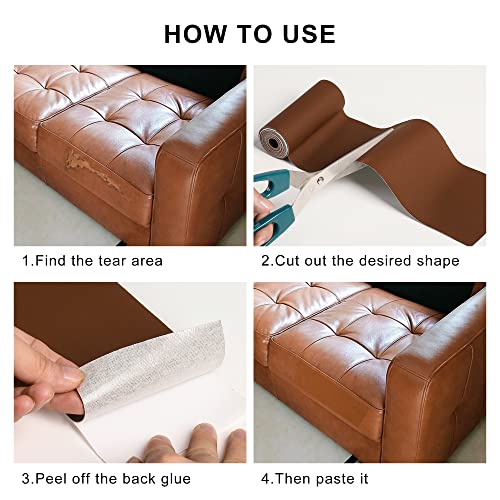 HOW TO USE

1.Find the tear area

2.Cut out the desired shape

3.Peel off the back glue

4.Then paste it