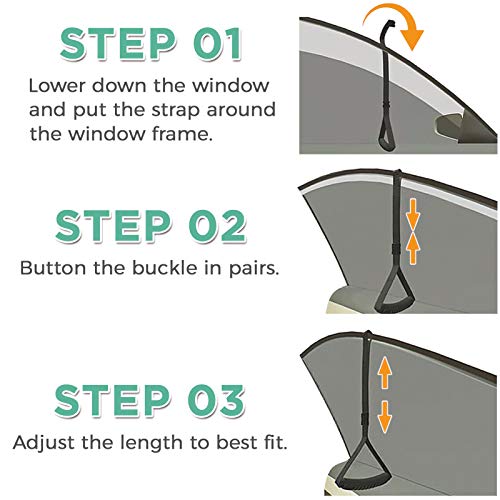 STEP 01

Lower down the window and put the strap around the window frame.

STEP 02

Button the buckle in pairs.

STEP 03

Adjust the length to best fit.