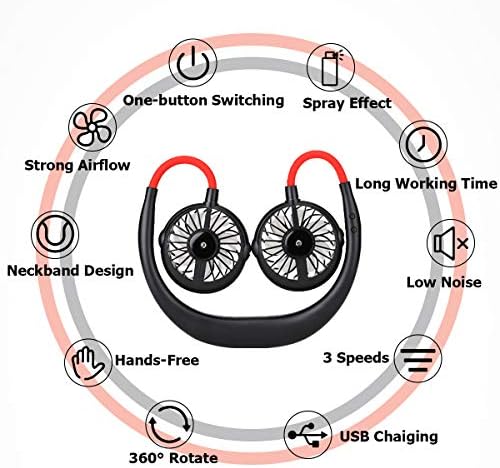 One-button Switching

Spray Effect

Strong Airflow

Long Working Time

Neckband Design

Low Noise

Hands-Free

3 Speeds

360° Rotate

USB Chaiging