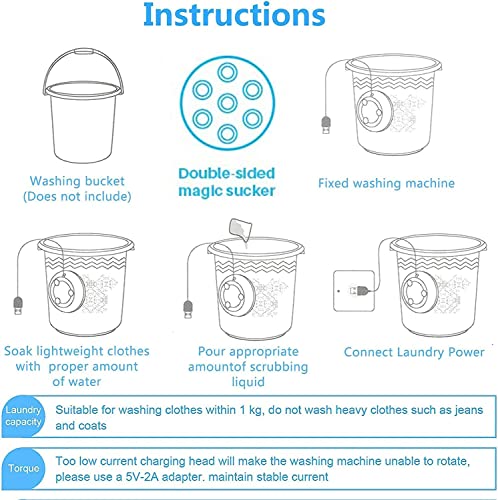 Instructions

Washing bucket
(Does not include)

Double-sided magic sucker

Fixed washing machine

Soak lightweight clothes with proper amount of water

Pour appropriate amountof scrubbing liquid

Connect Laundry Power

Laundry capacity

Suitable for washing clothes within 1 kg, do not wash heavy clothes such as jeans and coats

Torque

Too low current charging head will make the washing machine unable to rotate, please use a 5V-2A adapter. maintain stable current