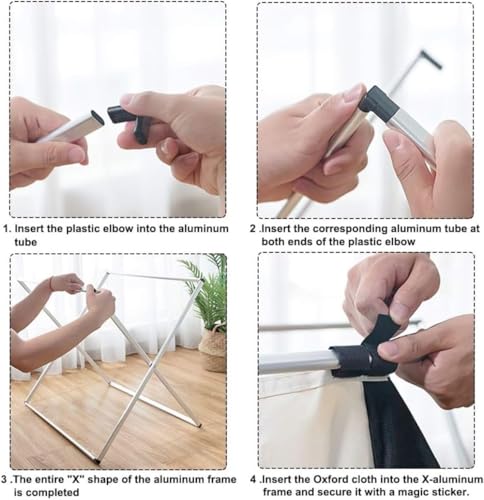 1. Insert the plastic elbow into the aluminum tube

2 .Insert the corresponding aluminum tube at both ends of the plastic elbow

3 .The entire "X" shape of the aluminum frame is completed

4 .Insert the Oxford cloth into the X-aluminum frame and secure it with a magic sticker.