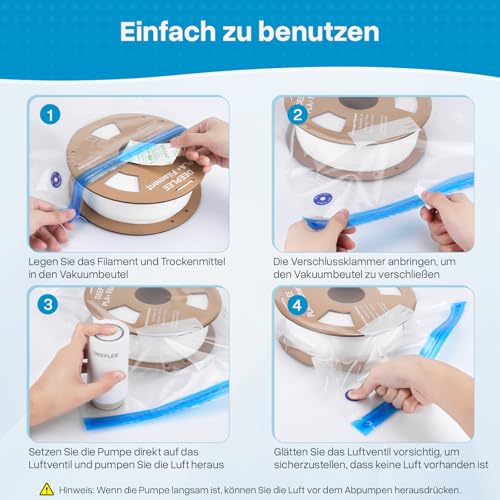 Einfach zu benutzen

1

DEEPLEE
PLA+ Filament

Legen Sie das Filament und Trockenmittel in den Vakuumbeutel

2

Die Verschlussklammer anbringen, um den Vakuumbeutel zu verschließen

3

DEEPLEE

Setzen Sie die Pumpe direkt auf das Luftventil und pumpen Sie die Luft heraus

4

Glätten Sie das Luftventil vorsichtig, um sicherzustellen, dass keine Luft vorhanden ist

Hinweis: Wenn die Pumpe langsam ist, können Sie die Luft vor dem Abpumpen herausdrücken.