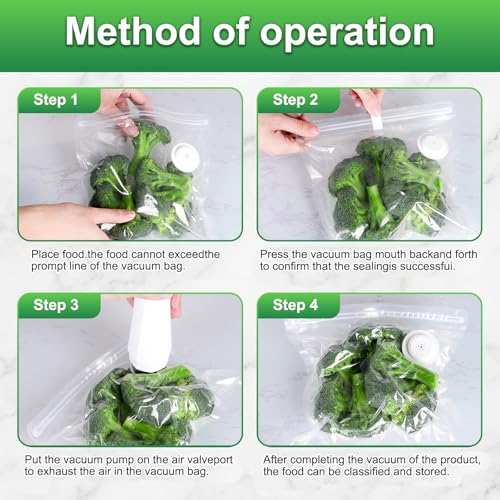 Method of operation

Step 1

Place food.the food cannot exceedthe prompt line of the vacuum bag.

Step 2

Press the vacuum bag mouth backand forth to confirm that the sealingis successfui.

Step 3

Put the vacuum pump on the air valveport to exhaust the air in the vacuum bag.

Step 4

After completing the vacuum of the product, the food can be classified and stored.