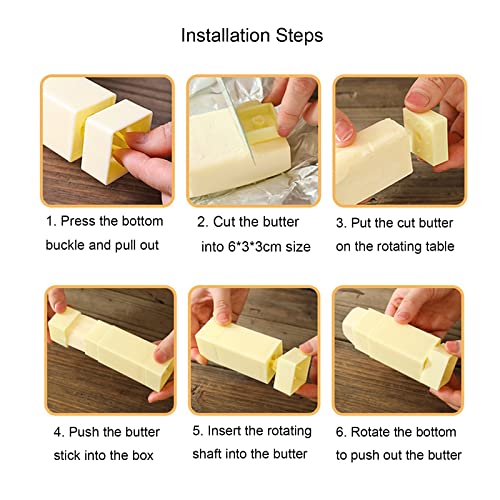 Installation Steps

1. Press the bottom buckle and pull out

2. Cut the butter into 6*3*3cm size

3. Put the cut butter on the rotating table

4. Push the butter stick into the box

5. Insert the rotating shaft into the butter

6. Rotate the bottom to push out the butter