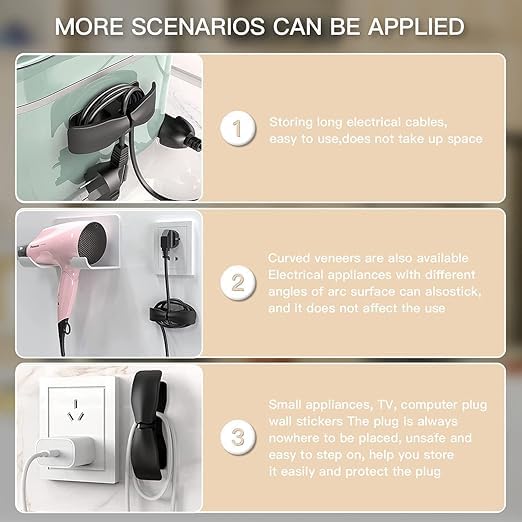 MORE SCENARIOS CAN BE APPLIED

1

Storing long electrical cables, easy to use,does not take up space

2

Curved veneers are also available Electrical appliances with different angles of arc surface can alsostick, and it does not affect the use

3

Small appliances, TV, computer plug wall stickers The plug is always nowhere to be placed, unsafe and easy to step on, help you store it easily and protect the plug