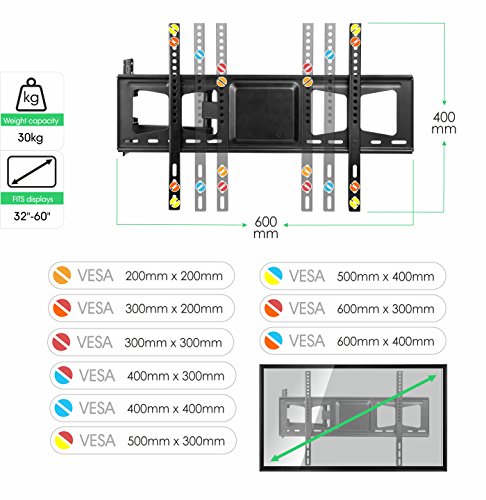 kg
Weight capacity
30kg

FITS displays
32"-60"

400 mm

600 mm

VESA 200mm x 200mm
VESA 300mm x 200mm
VESA 300mm x 300mm
VESA 400mm x 300mm
VESA 400mm x 400mm
VESA 500mm x 300mm

VESA 500mm x 400mm
VESA 600mm x 300mm
VESA 600mm x 400mm