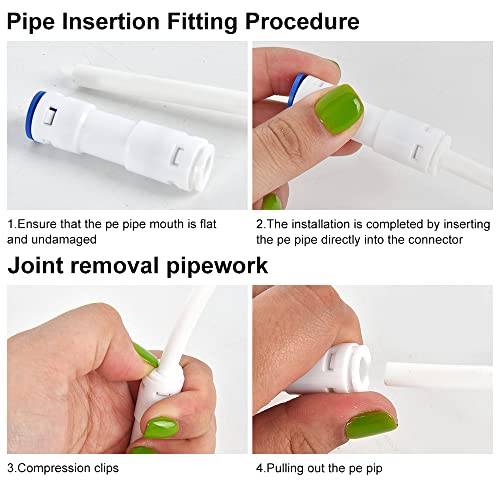 Pipe Insertion Fitting Procedure

1.Ensure that the pe pipe mouth is flat and undamaged

2.The installation is completed by inserting the pe pipe directly into the connector

Joint removal pipework

3.Compression clips

4.Pulling out the pe pip