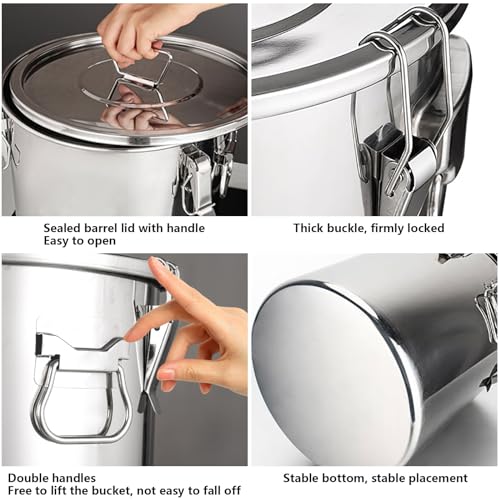 Sealed barrel lid with handle
Easy to open

Thick buckle, firmly locked

Double handles
Free to lift the bucket, not easy to fall off

Stable bottom, stable placement