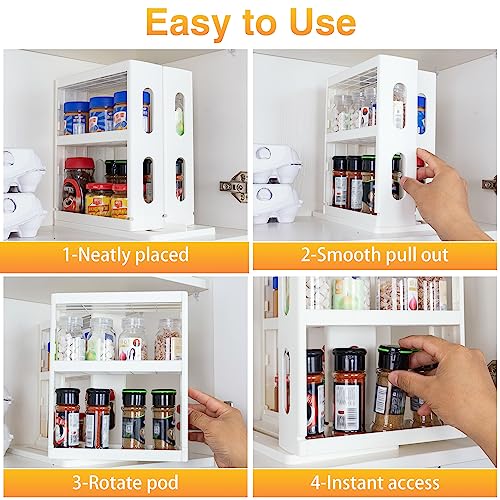 Easy to Use

1-Neatly placed

2-Smooth pull out

3-Rotate pod

4-Instant access