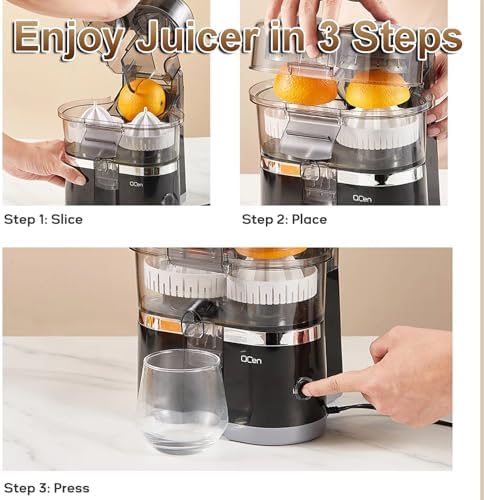 Enjoy Juicer in 3 Steps

OCen

Step 1: Slice

OCen

Step 2: Place

OCen

Step 3: Press