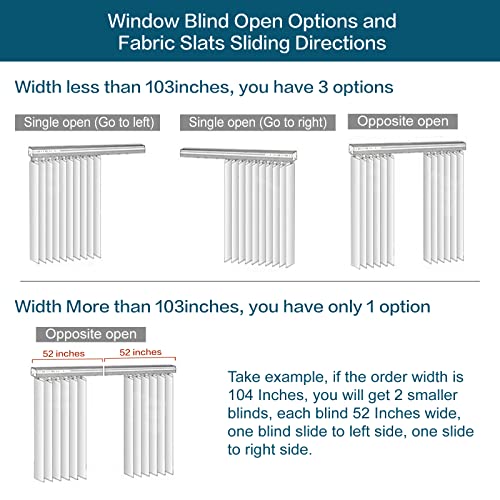 Window Blind Open Options and Fabric Slats Sliding Directions

Width less than 103inches, you have 3 options

Single open (Go to left)

Single open (Go to right)

Opposite open

Width More than 103inches, you have only 1 option

Opposite open

52 inches

52 inches

Take example, if the order width is 104 Inches, you will get 2 smaller blinds, each blind 52 Inches wide, one blind slide to left side, one slide to right side.