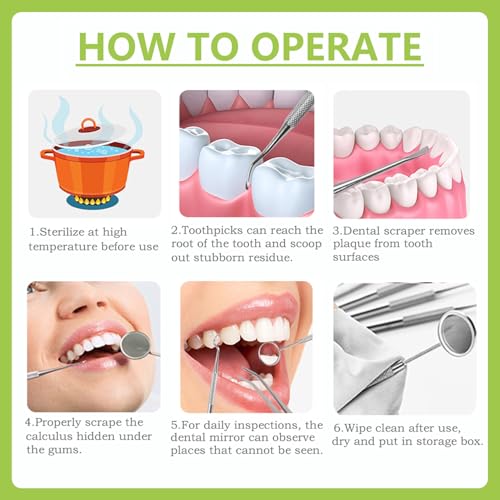 HOW TO OPERATE

1.Sterilize at high temperature before use

2.Toothpicks can reach the root of the tooth and scoop out stubborn residue.

3.Dental scraper removes plaque from tooth surfaces

4.Properly scrape the calculus hidden under the gums.

5.For daily inspections, the dental mirror can observe places that cannot be seen.

6.Wipe clean after use, dry and put in storage box.