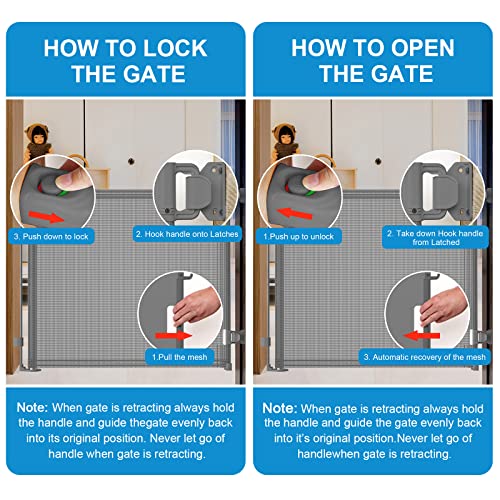 HOW TO LOCK THE GATE

3. Push down to lock

2. Hook handle onto Latches

1.Pull the mesh

Note: When gate is retracting always hold the handle and guide thegate evenly back into its original position. Never let go of handle when gate is retracting.

HOW TO OPEN THE GATE

1.Push up to unlock

2. Take down Hook handle from Latched

3. Automatic recovery of the mesh

Note: When gate is retracting always hold the handle and guide the gate evenly back into it's original position.Never let go of handlewhen gate is retracting.