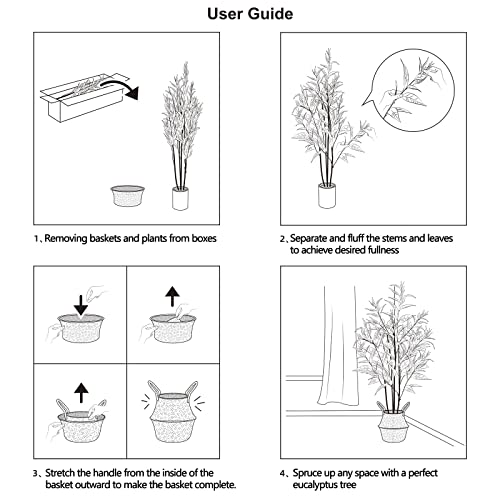 User Guide

1、Removing baskets and plants from boxes

2、Separate and fluff the stems and leaves to achieve desired fullness

3、Stretch the handle from the inside of the basket outward to make the basket complete.

4、Spruce up any space with a perfect eucalyptus tree