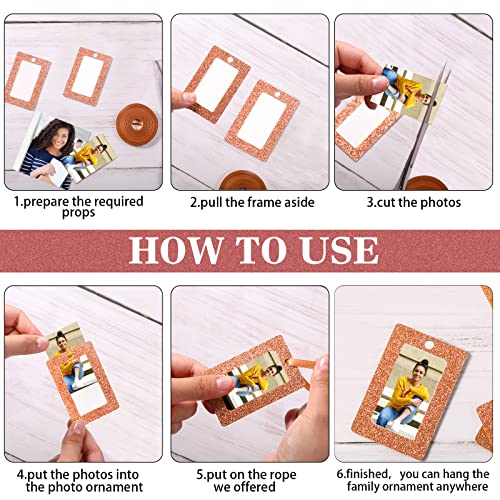 1.prepare the required props

2.pull the frame aside

3.cut the photos

HOW TO USE

4.put the photos into the photo ornament

5.put on the rope we offered

6.finished, you can hang the family ornament anywhere