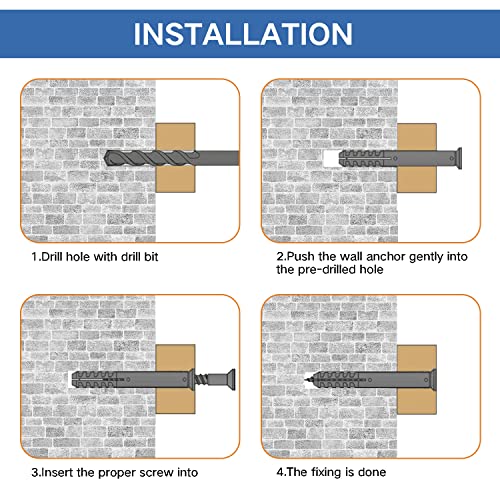 INSTALLATION

1.Drill hole with drill bit

2.Push the wall anchor gently into the pre-drilled hole

3.Insert the proper screw into

4.The fixing is done