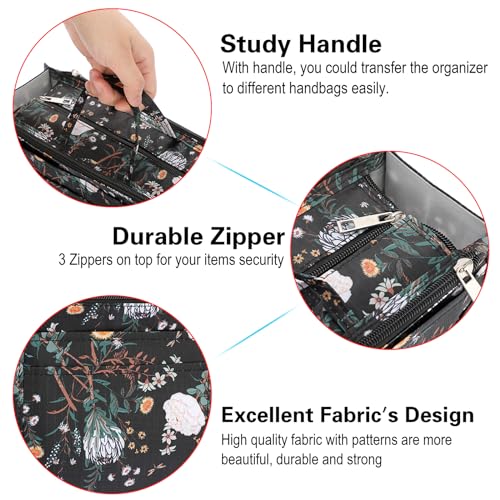 Study Handle
With handle, you could transfer the organizer to different handbags easily.

Durable Zipper
3 Zippers on top for your items security

Excellent Fabric's Design
High quality fabric with patterns are more beautiful, durable and strong