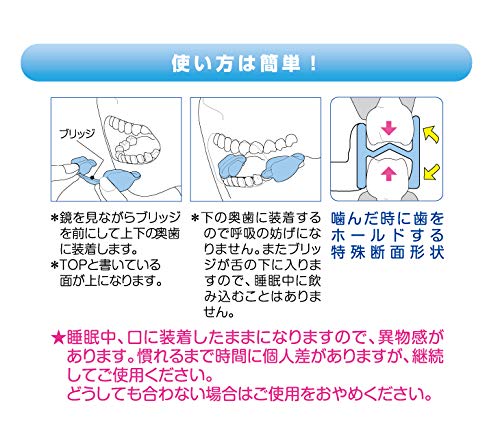 使い方は簡単！

ブリッジ

＊鏡を見ながらブリッジを前にして上下の奥歯に装着します。
＊TOPと書いている面が上になります。

＊下の奥歯に装着するので呼吸の妨げになりません。またブリッジが舌の下に入りますので、睡眠中に飲み込むことはありません。

噛んだ時に歯をホールドする特殊断面形状

★睡眠中、口に装着したままになりますので、異物感があります。慣れるまで時間に個人差がありますが、継続してご使用ください。
どうしても合わない場合はご使用をおやめください。