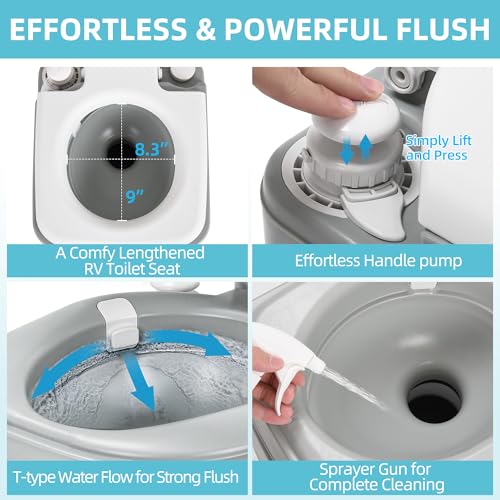 EFFORTLESS & POWERFUL FLUSH

8.3"

9"

A Comfy Lengthened RV Toilet Seat

Simply Lift and Press

Effortless Handle pump

T-type Water Flow for Strong Flush

Sprayer Gun for Complete Cleaning