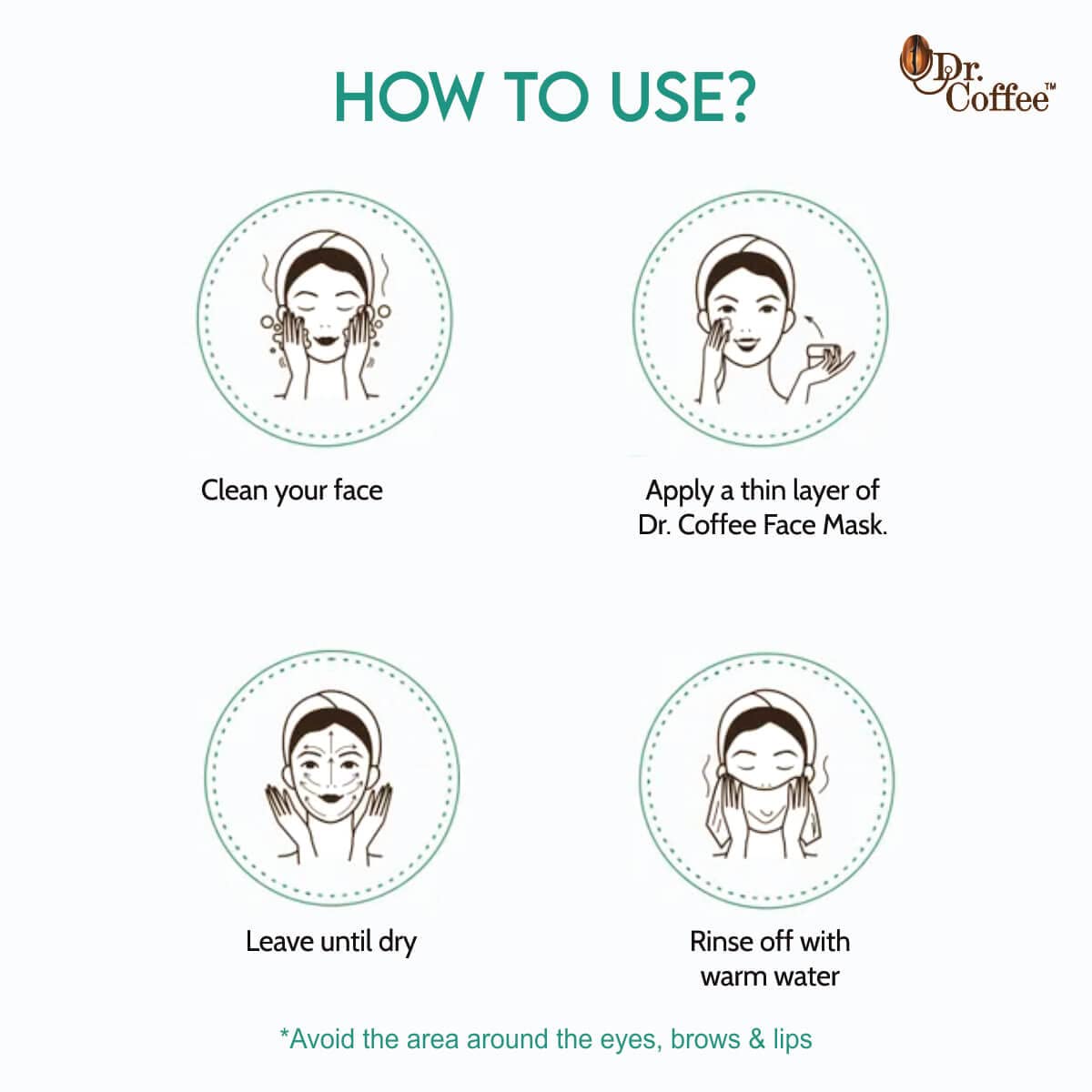 HOW TO USE?

Dr. Coffee™

Clean your face

Apply a thin layer of Dr. Coffee Face Mask.

Leave until dry

Rinse off with warm water

*Avoid the area around the eyes, brows & lips