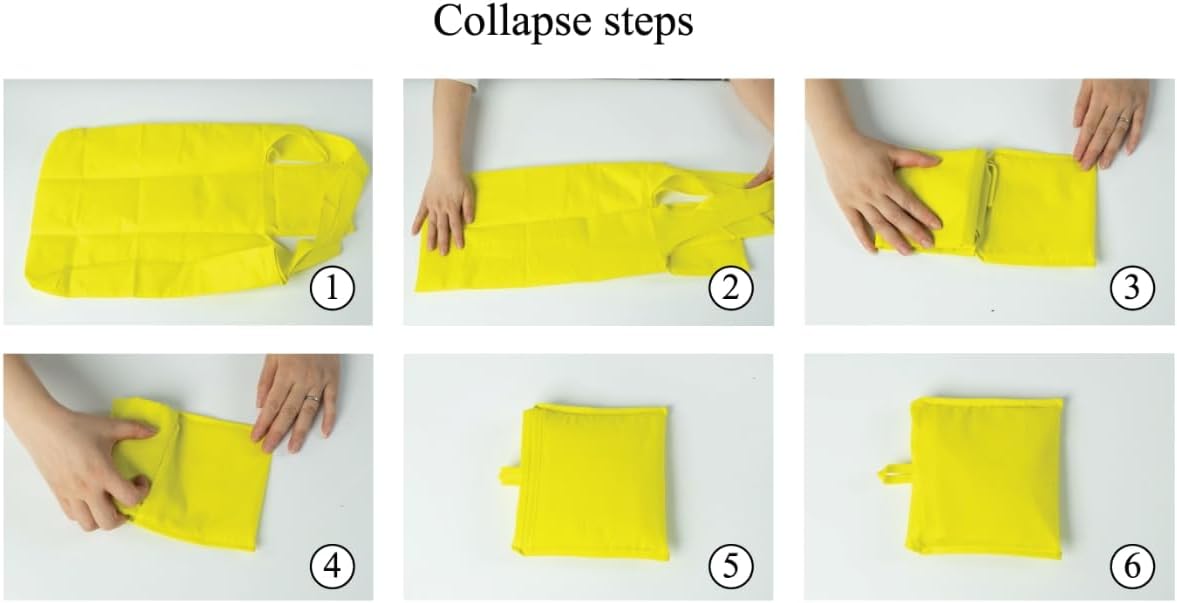 Collapse steps

1

2

3

4

5

6