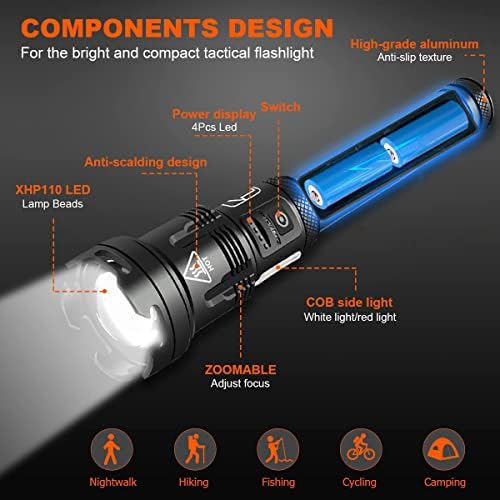 COMPONENTS DESIGN
For the bright and compact tactical flashlight

High-grade aluminum
Anti-slip texture

Power display
4Pcs Led

Switch

Anti-scalding design

XHP110 LED
Lamp Beads

HOT

COB side light
White light/red light

ZOOMABLE
Adjust focus

Nightwalk

Hiking

Fishing

Cycling

Camping