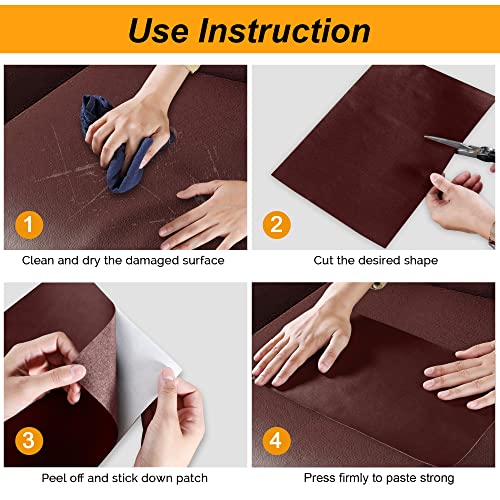 Use Instruction

1

Clean and dry the damaged surface

2

Cut the desired shape

3

Peel off and stick down patch

4

Press firmly to paste strong