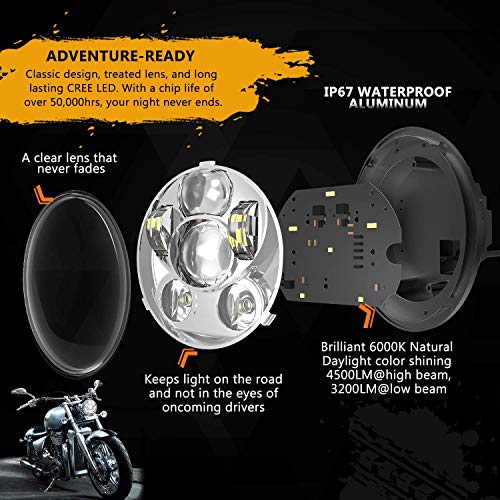 ADVENTURE-READY
Classic design, treated lens, and long lasting CREE LED. With a chip life of over 50,000hrs, your night never ends.

IP67 WATERPROOF ALUMINUM

A clear lens that never fades

Keeps light on the road and not in the eyes of oncoming drivers

Brilliant 6000K Natural Daylight color shining 4500LM@high beam, 3200LM@low beam