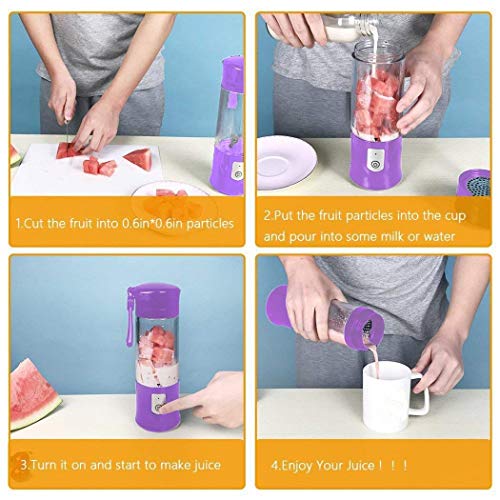 1.Cut the fruit into 0.6in*0.6in particles

2.Put the fruit particles into the cup and pour into some milk or water

3.Turn it on and start to make juice

4.Enjoy Your Juice！！！