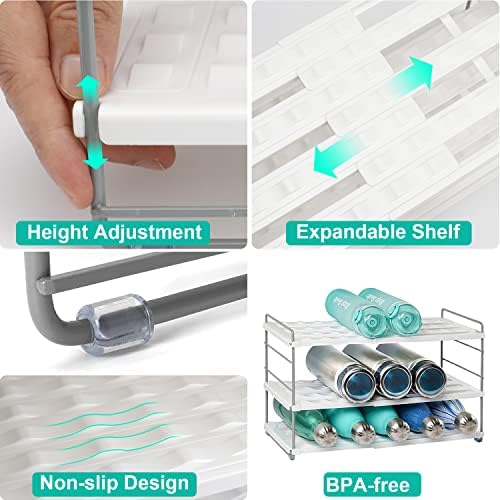 Height Adjustment

Expandable Shelf

Non-slip Design

BPA-free