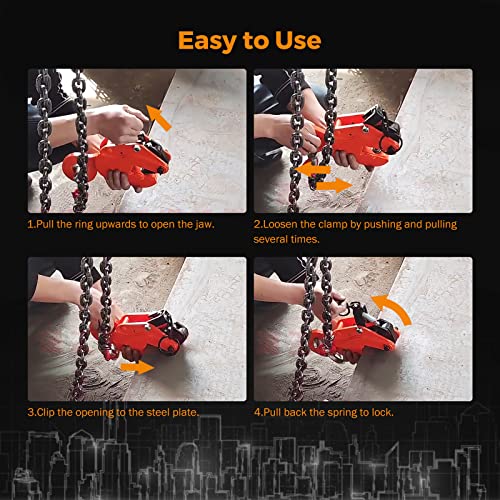 Easy to Use

1.Pull the ring upwards to open the jaw.

2.Loosen the clamp by pushing and pulling several times.

3.Clip the opening to the steel plate.

4.Pull back the spring to lock.