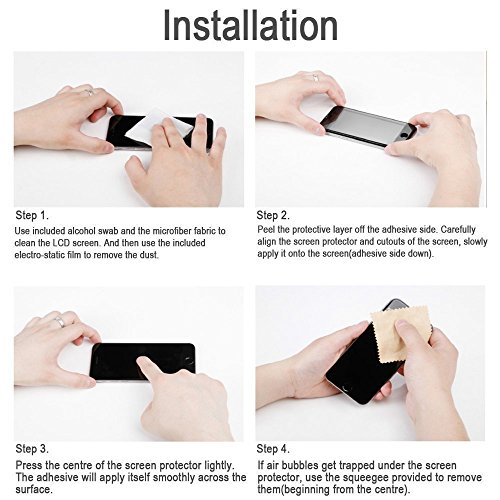 Installation

Step 1.
Use included alcohol swab and the microfiber fabric to clean the LCD screen. And then use the included electro-static film to remove the dust.

Step 2.
Peel the protective layer off the adhesive side. Carefully align the screen protector and cutouts of the screen, slowly apply it onto the screen(adhesive side down).

Step 3.
Press the centre of the screen protector lightly. The adhesive will apply itself smoothly across the surface.

Step 4.
If air bubbles get trapped under the screen protector, use the squeegee provided to remove them(beginning from the centre).