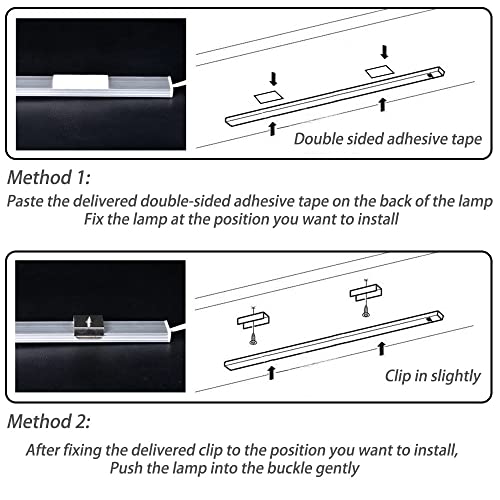 Double sided adhesive tape

Method 1:

Paste the delivered double-sided adhesive tape on the back of the lamp
Fix the lamp at the position you want to install

Clip in slightly

Method 2:

After fixing the delivered clip to the position you want to install,
Push the lamp into the buckle gently