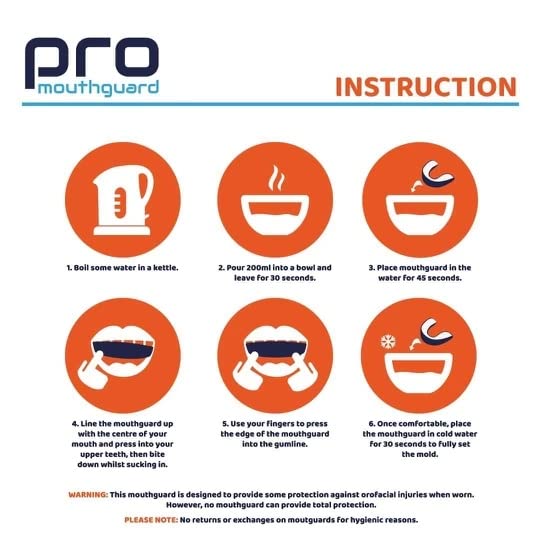 pro
mouthguard

INSTRUCTION

1. Boil some water in a kettle.

2. Pour 200ml into a bowl and leave for 30 seconds.

3. Place mouthguard in the water for 45 seconds.

4. Line the mouthguard up with the centre of your mouth and press into your upper teeth, then bite down whilst sucking in.

5. Use your fingers to press the edge of the mouthguard into the gumline.

6. Once comfortable, place the mouthguard in cold water for 30 seconds to fully set the mold.

WARNING: This mouthguard is designed to provide some protection against orofacial injuries when worn. However, no mouthguard can provide total protection.

PLEASE NOTE: No returns or exchanges on moutguards for hygienic reasons.