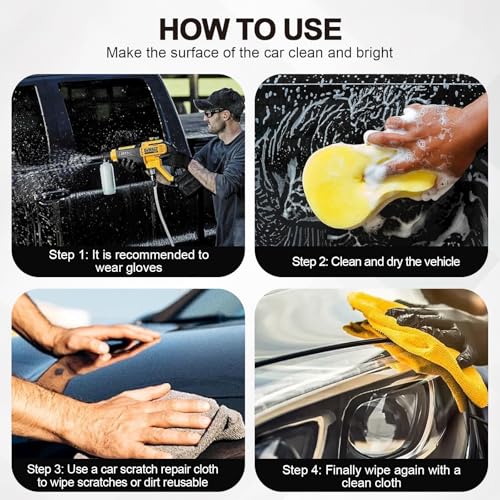 HOW TO USE
Make the surface of the car clean and bright

Step 1: It is recommended to wear gloves

Step 2: Clean and dry the vehicle

Step 3: Use a car scratch repair cloth to wipe scratches or dirt reusable

Step 4: Finally wipe again with a clean cloth