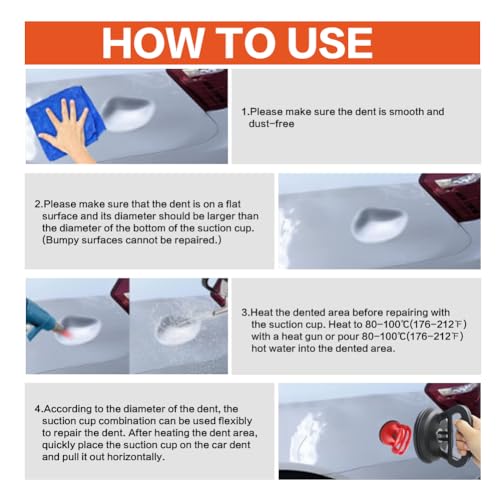 HOW TO USE

1.Please make sure the dent is smooth and dust-free

2.Please make sure that the dent is on a flat surface and its diameter should be larger than the diameter of the bottom of the suction cup. (Bumpy surfaces cannot be repaired.)

3.Heat the dented area before repairing with the suction cup. Heat to 80-100℃(176-212℉) with a heat gun or pour 80-100℃(176-212℉) hot water into the dented area.

4.According to the diameter of the dent, the suction cup combination can be used flexibly to repair the dent. After heating the dent area, quickly place the suction cup on the car dent and pull it out horizontally.