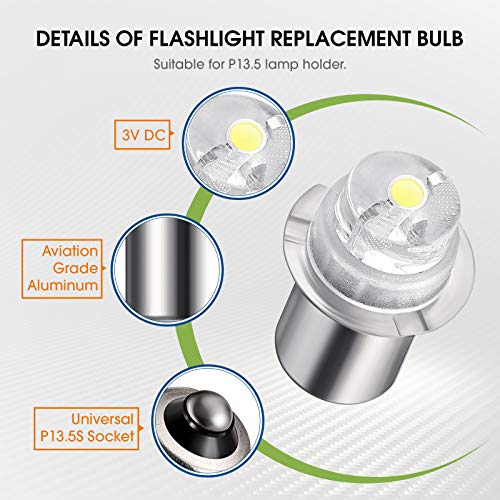 DETAILS OF FLASHLIGHT REPLACEMENT BULB

Suitable for P13.5 lamp holder.

3V DC

Aviation Grade Aluminum

Universal P13.5S Socket