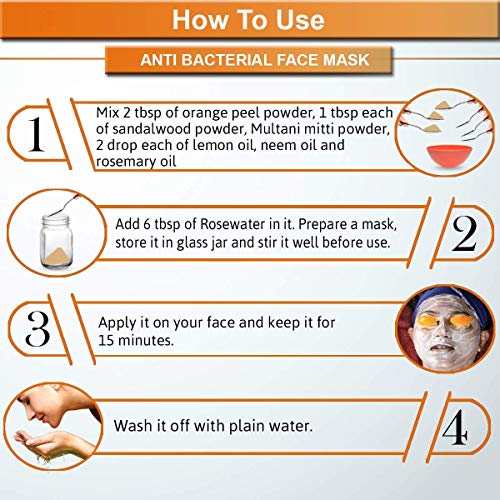 How To Use

ANTI BACTERIAL FACE MASK

1

Mix 2 tbsp of orange peel powder, 1 tbsp each of sandalwood powder, Multani mitti powder, 2 drop each of lemon oil, neem oil and rosemary oil

Add 6 tbsp of Rosewater in it. Prepare a mask, store it in glass jar and stir it well before use.

2

3

Apply it on your face and keep it for 15 minutes.

Wash it off with plain water.

4